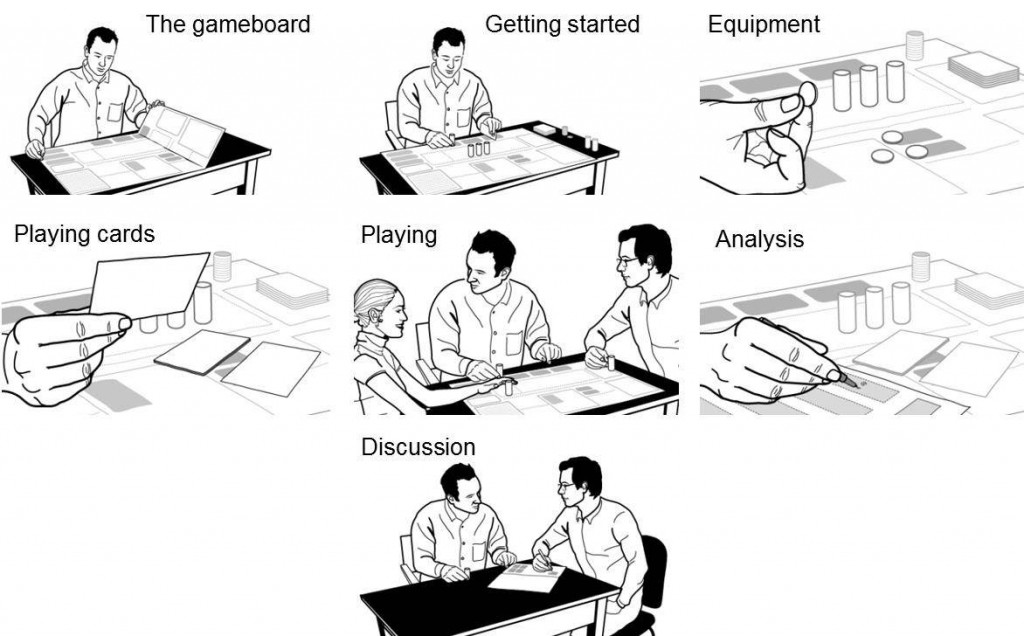 The gameboard

Getting started

Equipment

Playing cards

Playing

Analysis

Discussion